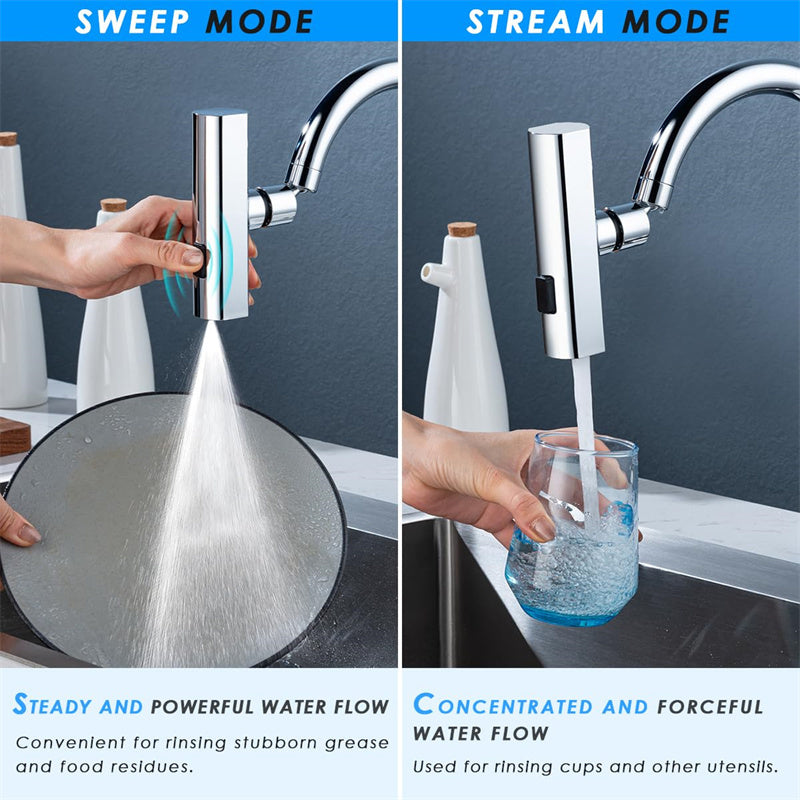 SWEEP MODE

STEADY AND POWERFUL WATER FLOW

Convenient for rinsing stubborn grease and food residues.

STREAM MODE

CONCENTRATED AND FORCEFUL WATER FLOW

Used for rinsing cups and other utensils.